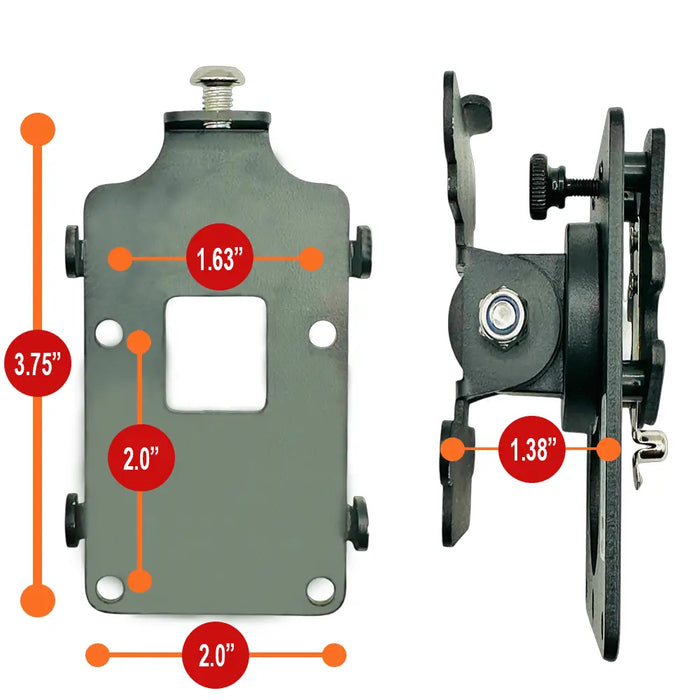 3.75”
1.63”
2.0”
2.0”
1.38”