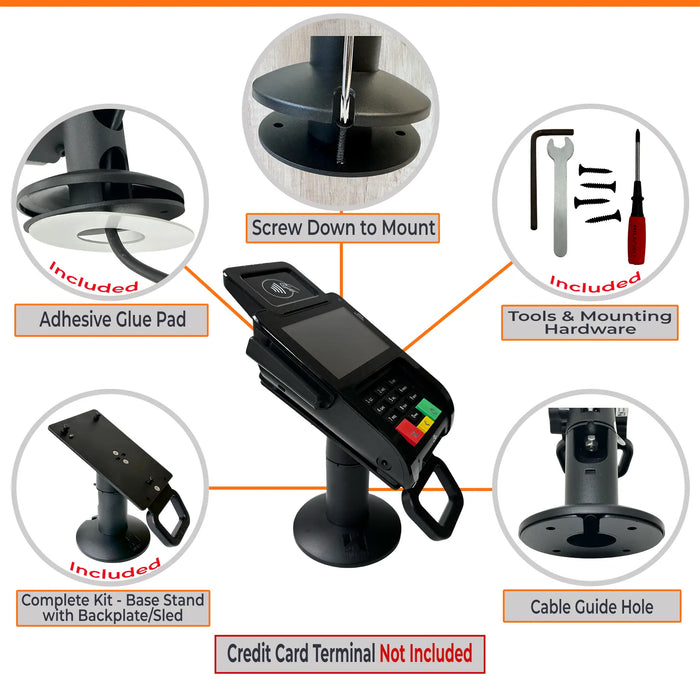 Screw Down to Mount

Included

Adhesive Glue Pad

Included

Tools & Mounting Hardware

Included

Complete Kit - Base Stand with Backplate/Sled

Cable Guide Hole

Credit Card Terminal Not Included