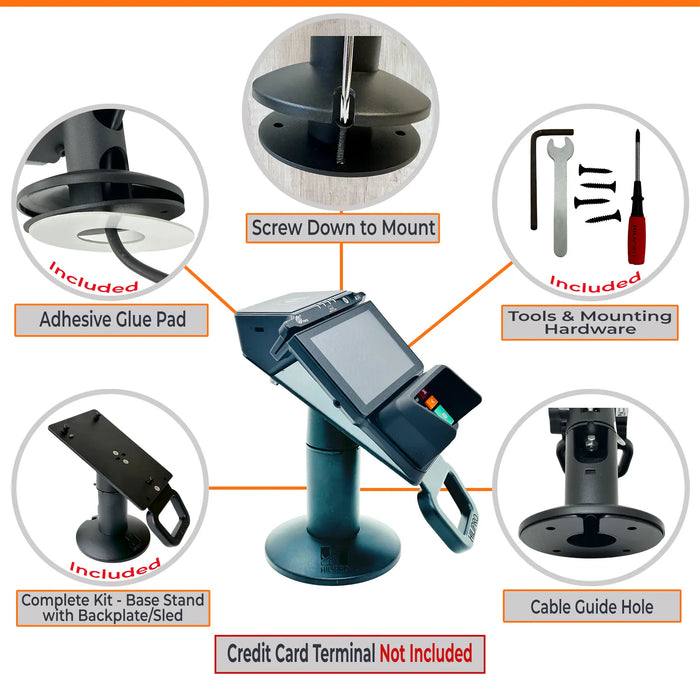 Screw Down to Mount

Included

Adhesive Glue Pad

Included

Tools & Mounting Hardware

Included

Complete Kit - Base Stand with Backplate/Sled

Cable Guide Hole

Credit Card Terminal Not Included