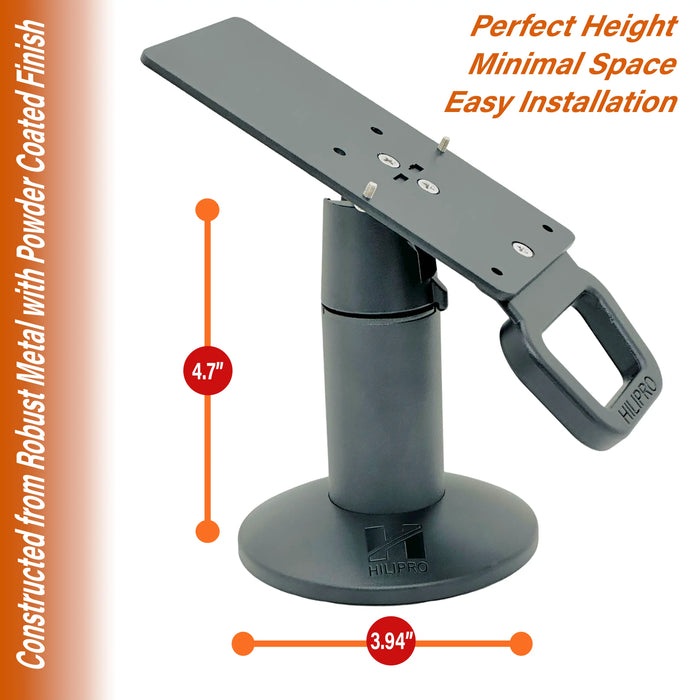 Constructed from Robust Metal with Powder Coated Finish

Perfect Height
Minimal Space
Easy Installation

4.7"

HILIPRO

HILIPRO

3.94"