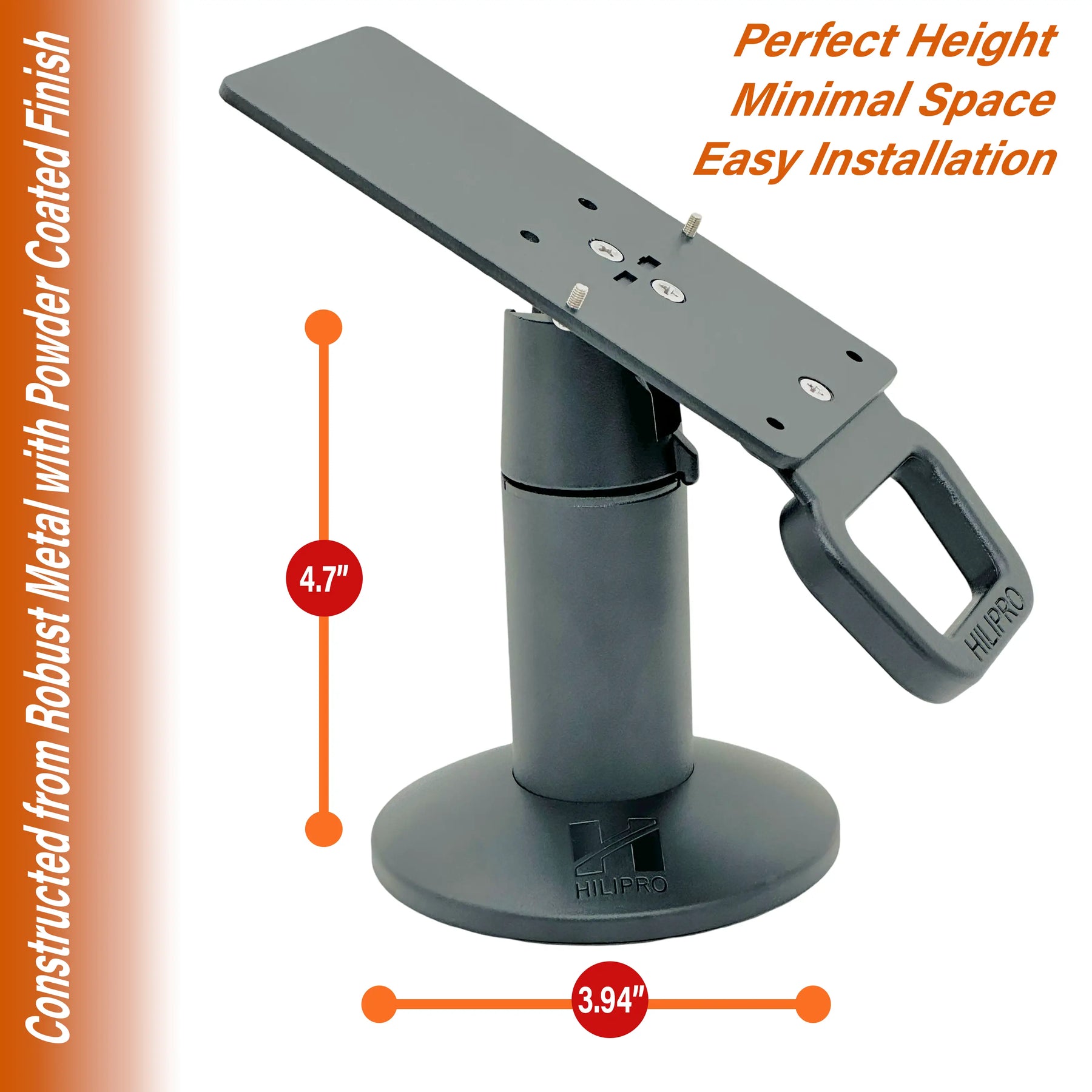 Constructed from Robust Metal with Powder Coated Finish

Perfect Height
Minimal Space
Easy Installation

4.7"

HILIPRO

HILIPRO

3.94"